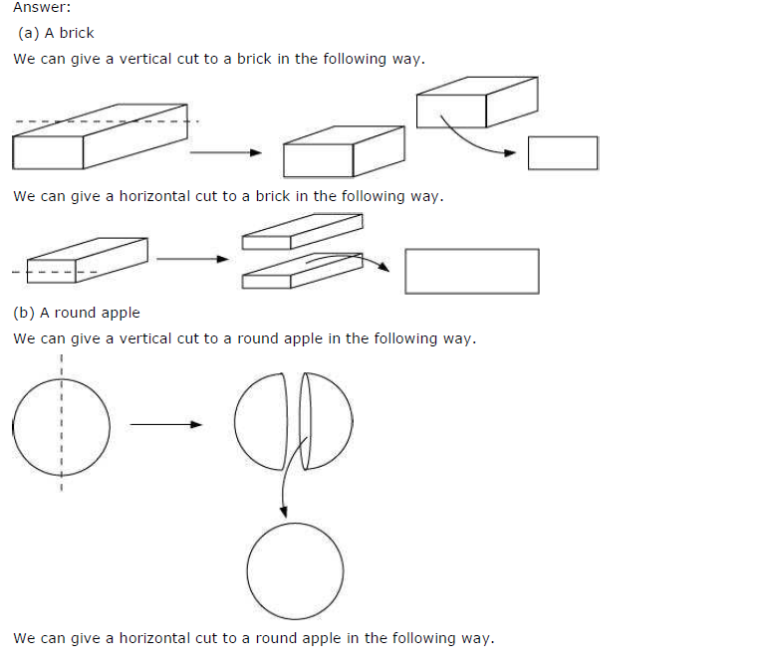 Answer:

(a) A brick

We can give a vertical cut to a brick in the following way.

We can give a horizontal cut to a brick in the following way.

(b) A round apple

We can give a vertical cut to a round apple in the following way.

We can give a horizontal cut to a round apple in the following way.