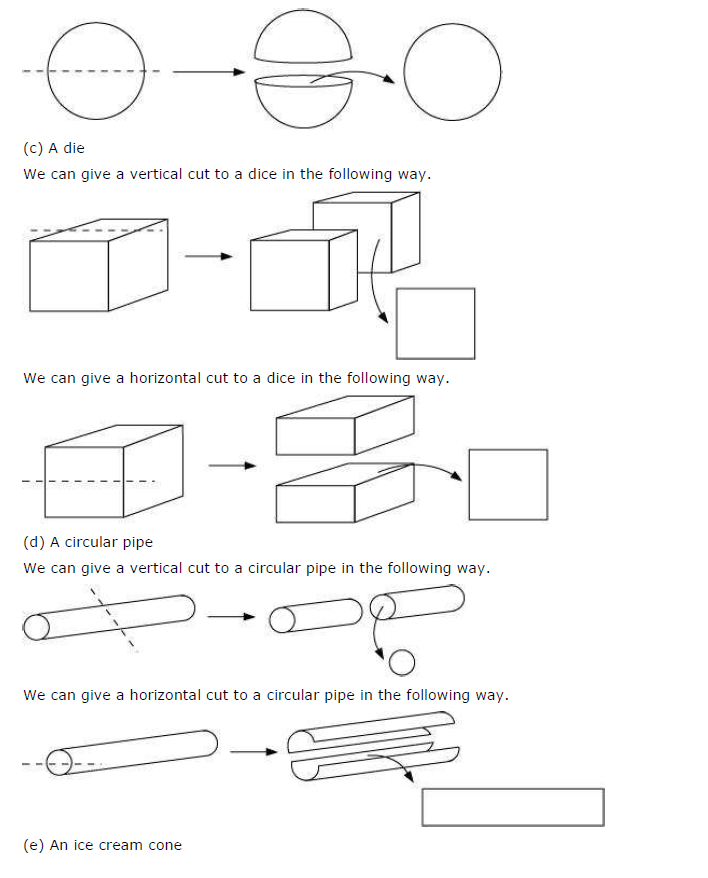 (c) A die

We can give a vertical cut to a dice in the following way.

We can give a horizontal cut to a dice in the following way.

(d) A circular pipe

We can give a vertical cut to a circular pipe in the following way.

We can give a horizontal cut to a circular pipe in the following way.

(e) An ice cream cone